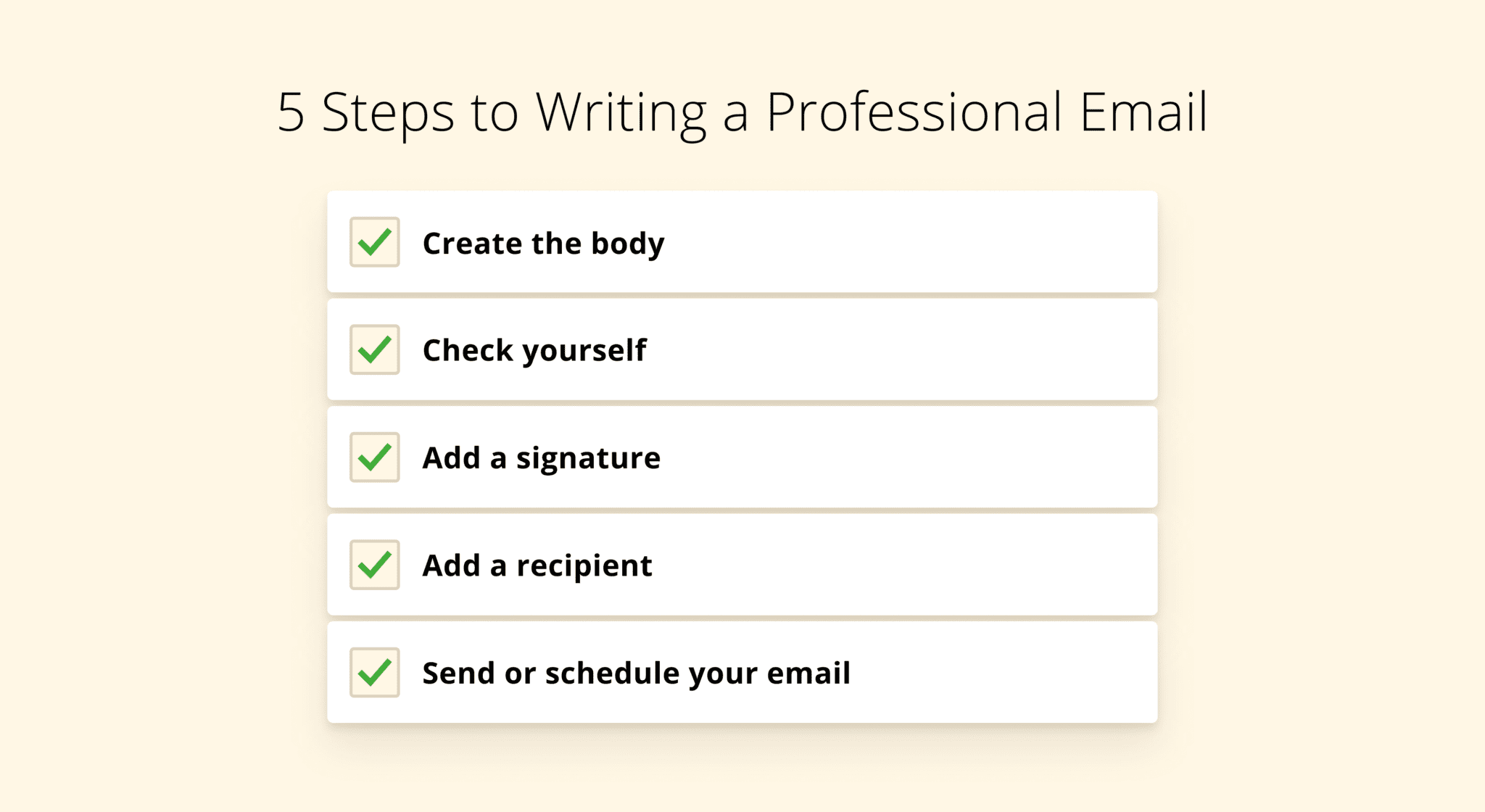 5 Steps to Writing a Professional Email

Create the body

Check yourself

Add a signature

Add a recipient

Send or schedule your email